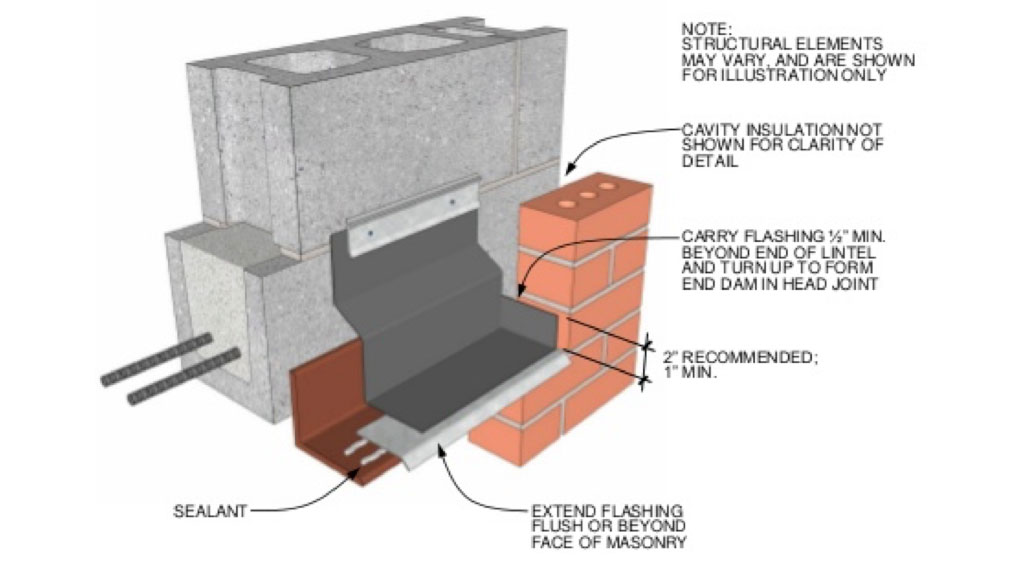 NOTE:
STRUCTURAL ELEMENTS MAY VARY, AND ARE SHOWN FOR ILLUSTRATION ONLY

CAVITY INSULATION NOT SHOWN FOR CLARITY OF DETAIL

CARRY FLASHING ½" MIN. BEYOND END OF LINTEL AND TURN UP TO FORM END DAM IN HEAD JOINT

2" RECOMMENDED; 1" MIN.

SEALANT

EXTEND FLASHING FLUSH OR BEYOND FACE OF MASONRY