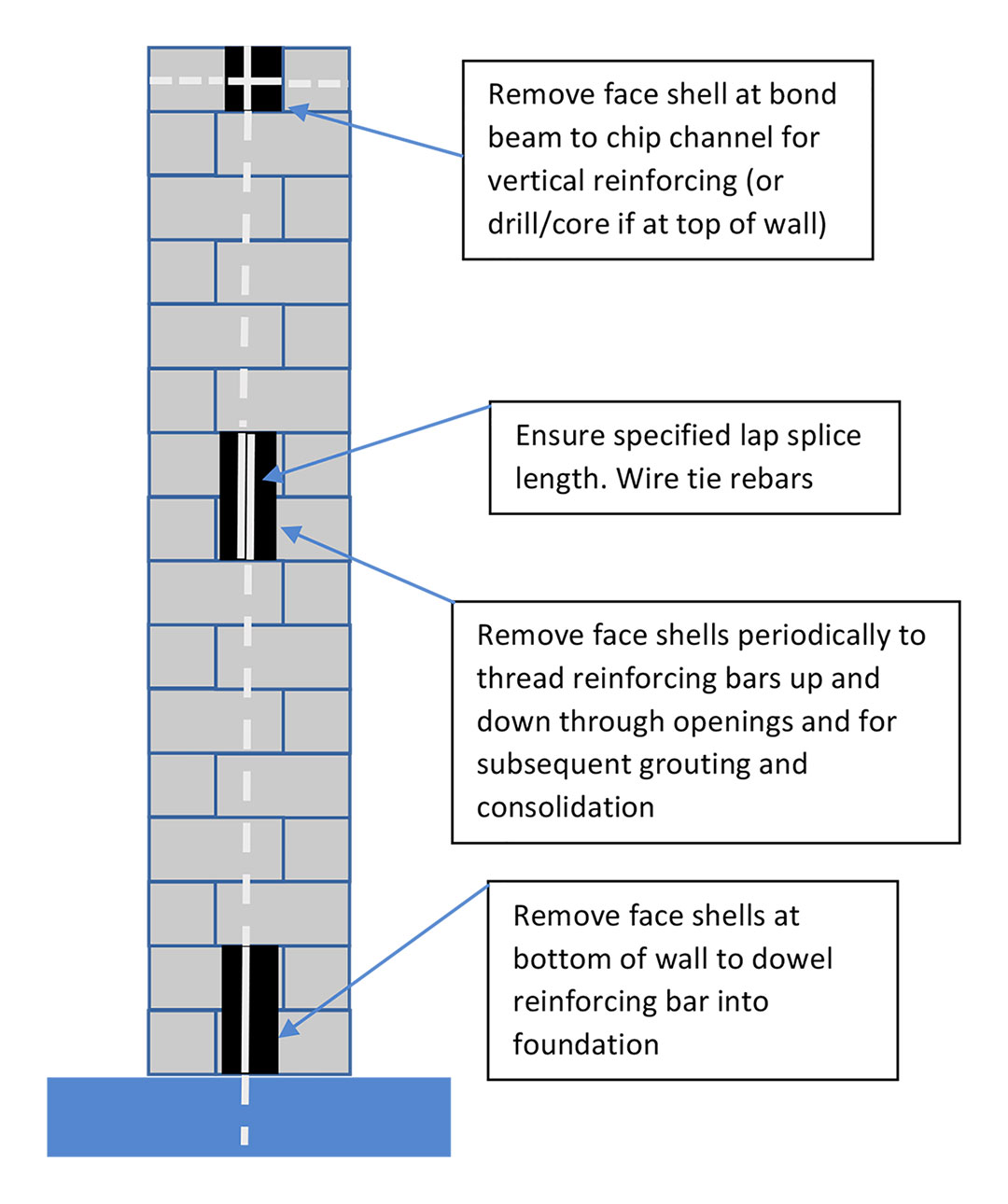 Remove face shell at bond beam to chip channel for vertical reinforcing (or drill/core if at top of wall)

Ensure specified lap splice length. Wire tie rebars

Remove face shells periodically to thread reinforcing bars up and down through openings and for subsequent grouting and consolidation

Remove face shells at bottom of wall to dowel reinforcing bar into foundation