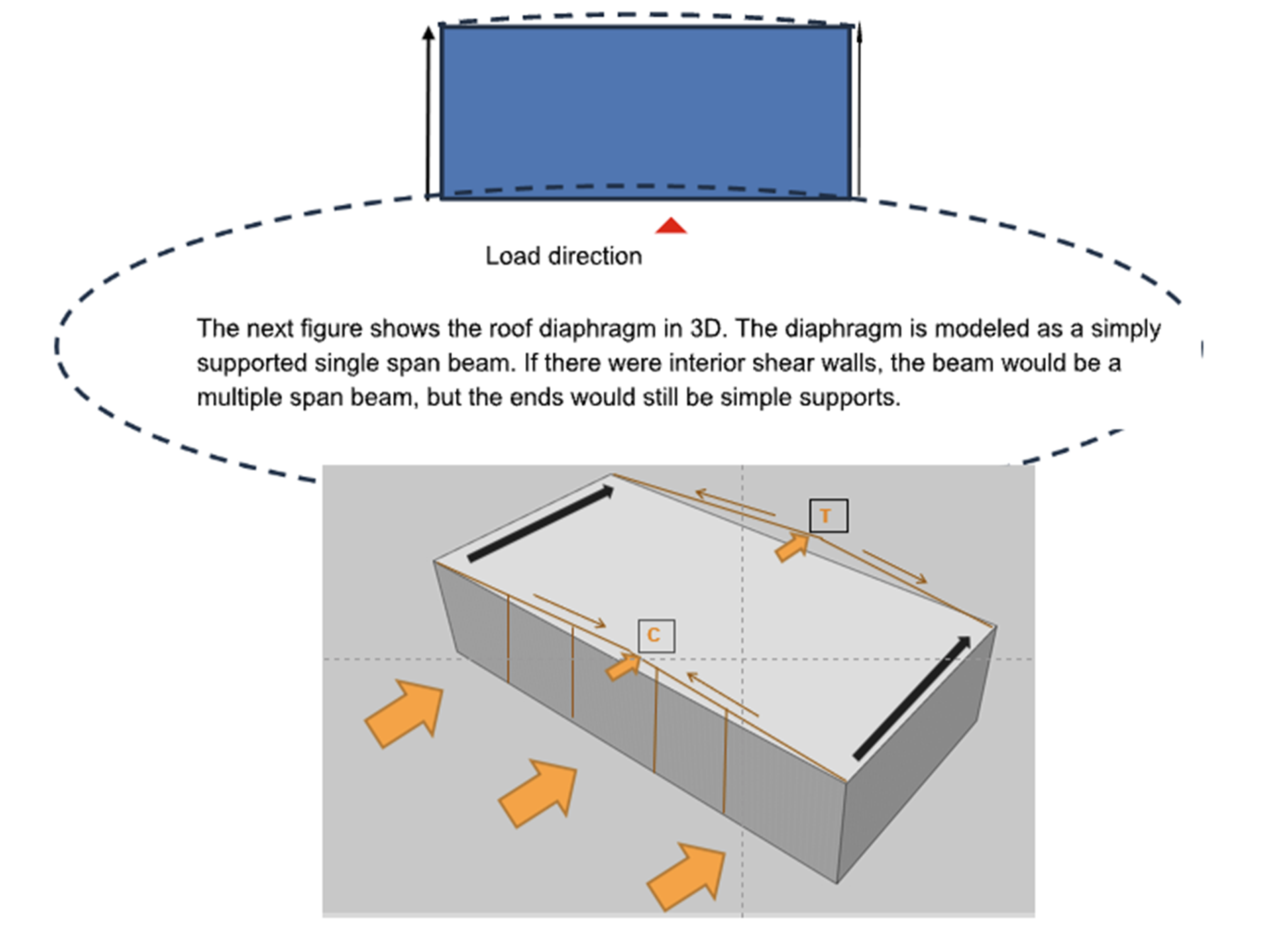 Load direction

The next figure shows the roof diaphragm in 3D. The diaphragm is modeled as a simply supported single span beam. If there were interior shear walls, the beam would be a multiple span beam, but the ends would still be simple supports.

T

C