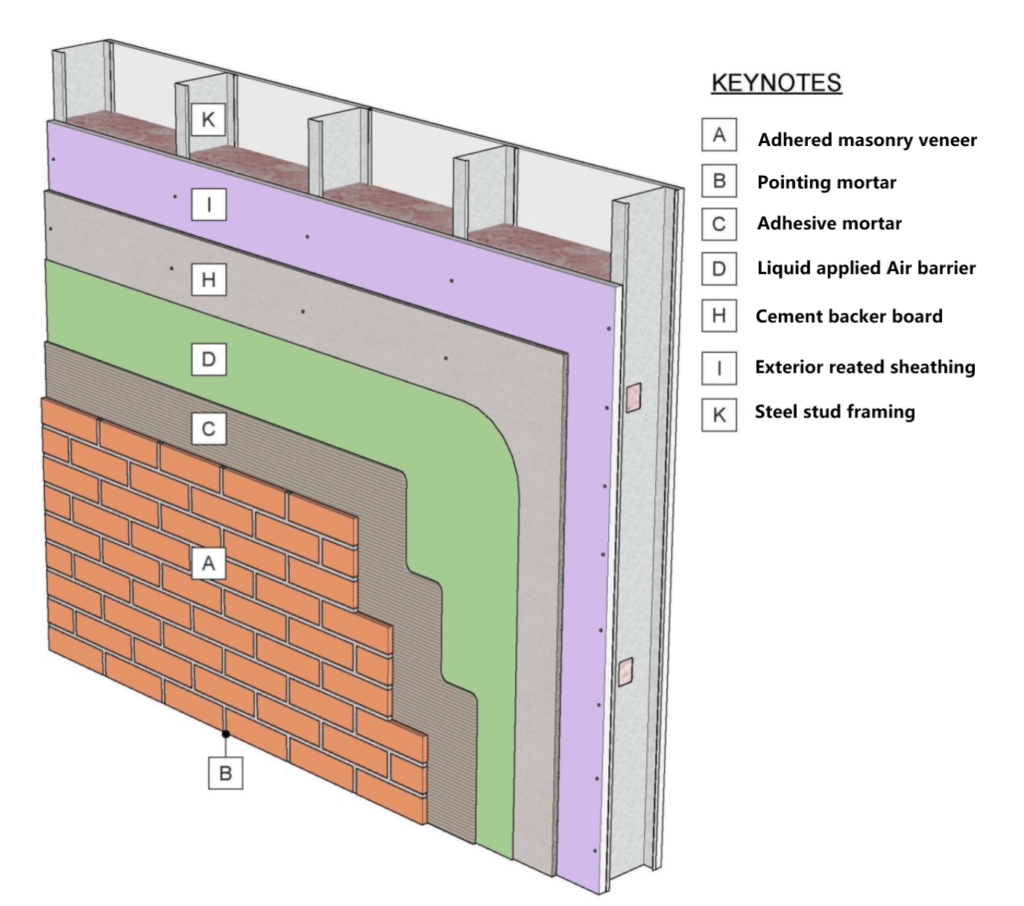 K

I

H

D

C

A

B

KEYNOTES

A Adhered masonry veneer

B Pointing mortar

C Adhesive mortar

D Liquid applied Air barrier

H Cement backer board

I Exterior reated sheathing

K Steel stud framing