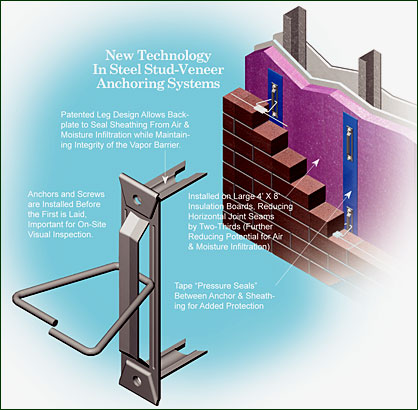 New Technology In Steel Stud-Veneer Anchoring Systems

Patented Leg Design Allows Backplate to Seal Sheathing From Air & Moisture Infiltration while Maintaining Integrity of the Vapor Barrier.

Anchors and Screws are Installed Before the First is Laid, Important for On-Site Visual Inspection.

Installed on Large 4' X 8' Insulation Boards, Reducing Horizontal Joint Seams by Two-Thirds (Further Reducing Potential for Air & Moisture Infiltration)

Tape "Pressure Seals" Between Anchor & Sheathing for Added Protection